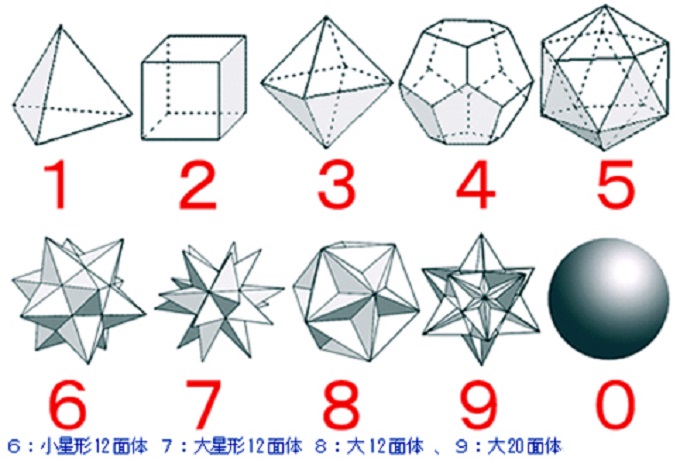 1 2 3 4 5

6 7 8 9 0

6：小星形12面体　7：大星形12面体　8：大12面体　、　9：大20面体